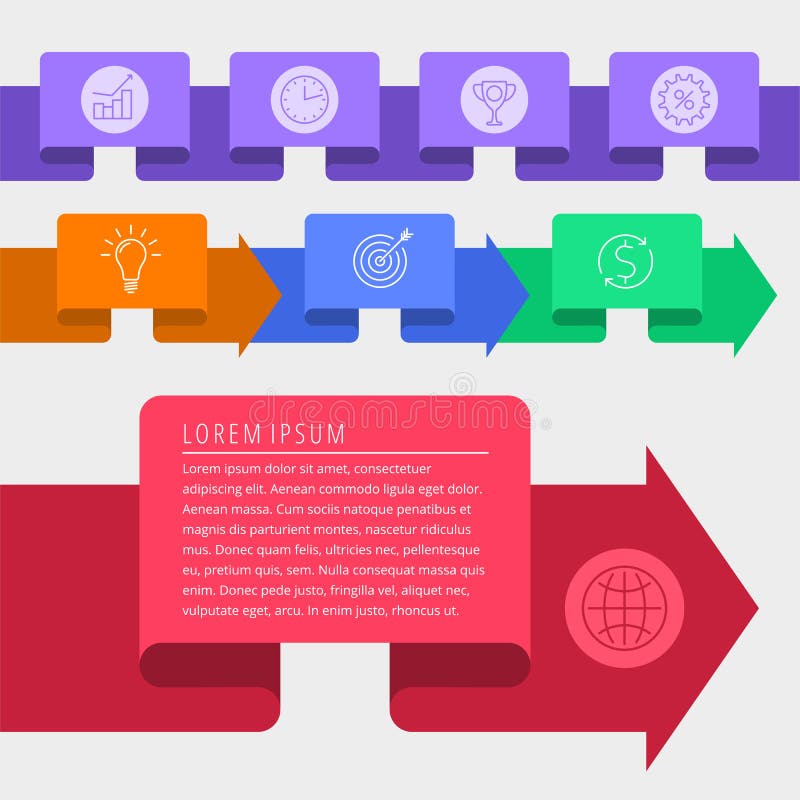 %

$

dreamstime

LOREM IPSUM

Lorem ipsum dolor sit amet, consectetuer adipiscing elit. Aenean commodo ligula eget dolor. Aenean massa. Cum sociis natoque penatibus et magnis dis parturient montes, nascetur ridiculus mus. Donec quam felis, ultricies nec, pellentesque eu, pretium quis, sem. Nulla consequat massa quis enim. Donec pede justo, fringilla vel, aliquet nec, vulputate eget, arcu. In enim justo, rhoncus ut.