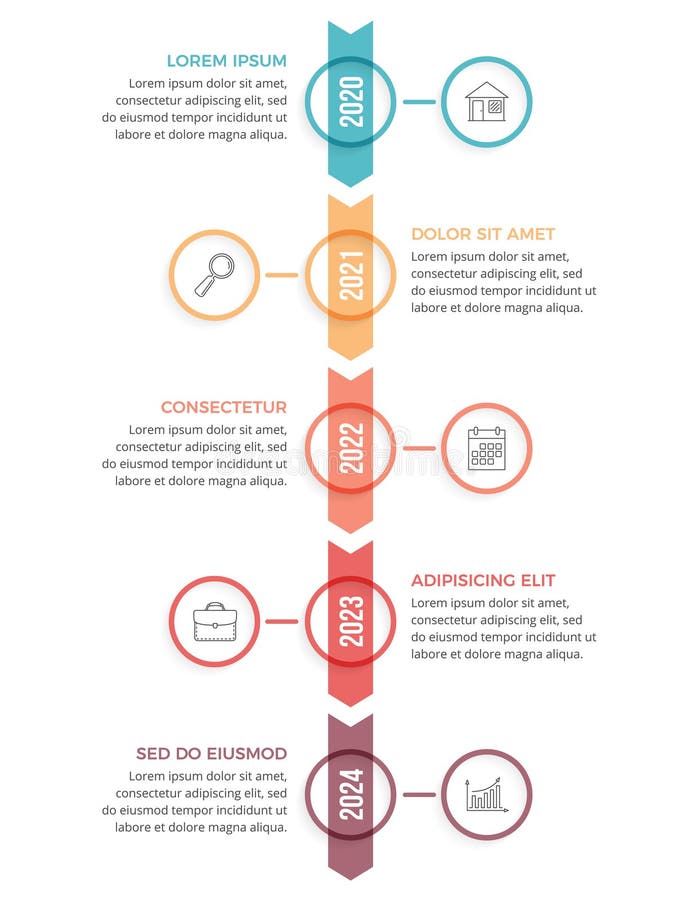 LOREM IPSUM
Lorem ipsum dolor sit amet, consectetur adipiscing elit, sed do eiusmod tempor incididunt ut labore et dolore magna aliqua.

2020

2021

DOLOR SIT AMET
Lorem ipsum dolor sit amet, consectetur adipiscing elit, sed do eiusmod tempor incididunt ut labore et dolore magna aliqua.

CONSECTETUR
Lorem ipsum dolor sit amet, consectetur adipiscing elit, sed do eiusmod tempor incididunt ut labore et dolore magna aliqua.

2022

2023

ADIPISICING ELIT
Lorem ipsum dolor sit amet, consectetur adipiscing elit, sed do eiusmod tempor incididunt ut labore et dolore magna aliqua.

SED DO EIUSMOD
Lorem ipsum dolor sit amet, consectetur adipiscing elit, sed do eiusmod tempor incididunt ut labore et dolore magna aliqua.

2024