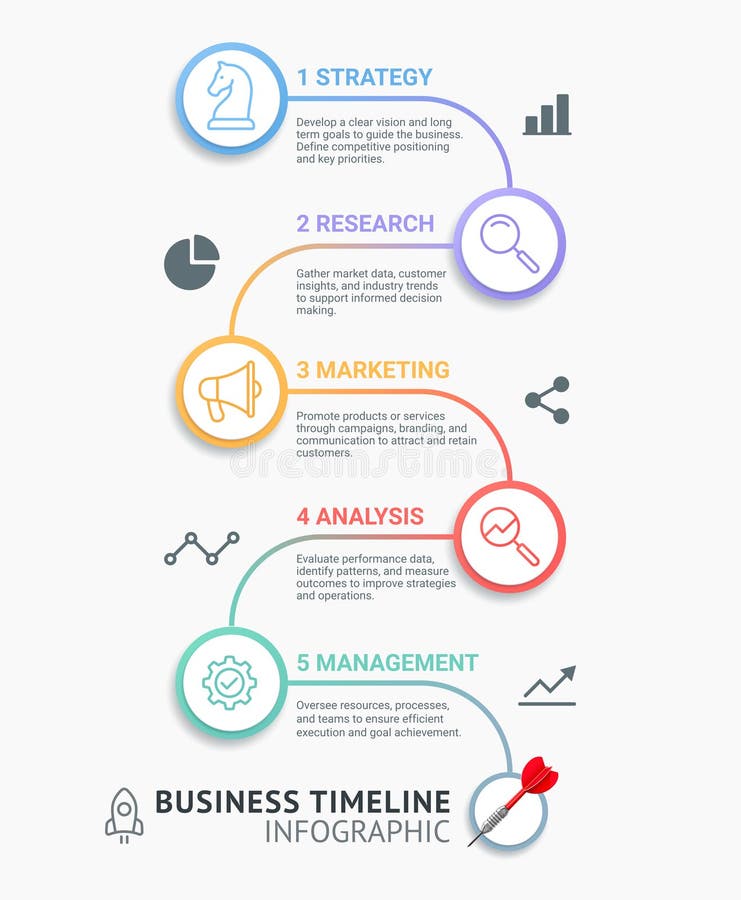 1 STRATEGY

Develop a clear vision and long term goals to guide the business. Define competitive positioning and key priorities.

2 RESEARCH

Gather market data, customer insights, and industry trends to support informed decision making.

3 MARKETING

Promote products or services through campaigns, branding, and communication to attract and retain customers.

dreamstime

4 ANALYSIS

Evaluate performance data, identify patterns, and measure outcomes to improve strategies and operations.

5 MANAGEMENT

Oversee resources, processes, and teams to ensure efficient execution and goal achievement.

BUSINESS TIMELINE
INFOGRAPHIC