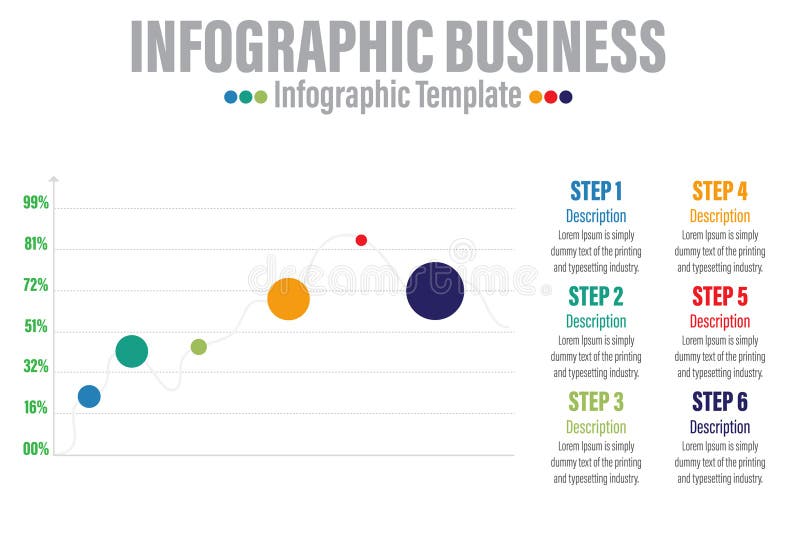 INFOGRAPHIC BUSINESS

Infographic Template

99%
81%
72%
51%
32%
16%
00%

dreamstime

STEP 1
Description
Lorem Ipsum is simply dummy text of the printing and typesetting industry.

STEP 2
Description
Lorem Ipsum is simply dummy text of the printing and typesetting industry.

STEP 3
Description
Lorem Ipsum is simply dummy text of the printing and typesetting industry.

STEP 4
Description
Lorem Ipsum is simply dummy text of the printing and typesetting industry.

STEP 5
Description
Lorem Ipsum is simply dummy text of the printing and typesetting industry.

STEP 6
Description
Lorem Ipsum is simply dummy text of the printing and typesetting industry.