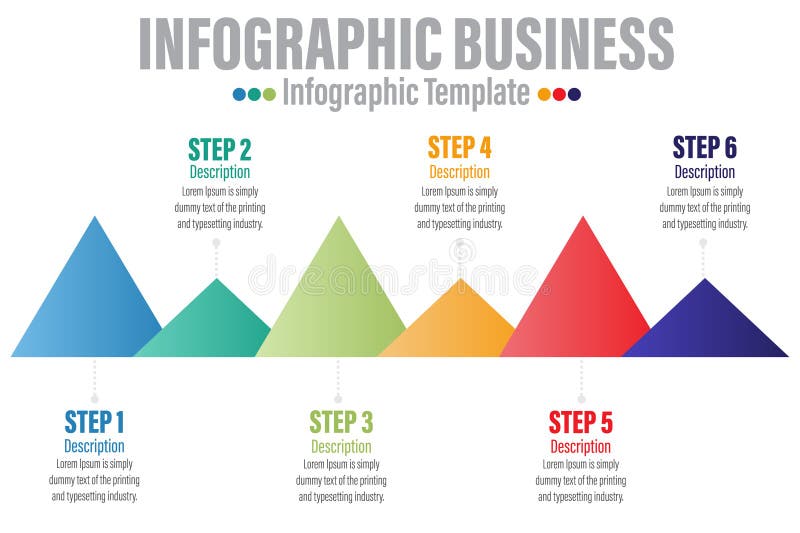 INFOGRAPHIC BUSINESS

Infographic Template

STEP 2
Description
Lorem Ipsum is simply dummy text of the printing and typesetting industry.

STEP 4
Description
Lorem Ipsum is simply dummy text of the printing and typesetting industry.

STEP 6
Description
Lorem Ipsum is simply dummy text of the printing and typesetting industry.

dreamstime

STEP 1
Description
Lorem Ipsum is simply dummy text of the printing and typesetting industry.

STEP 3
Description
Lorem Ipsum is simply dummy text of the printing and typesetting industry.

STEP 5
Description
Lorem Ipsum is simply dummy text of the printing and typesetting industry.