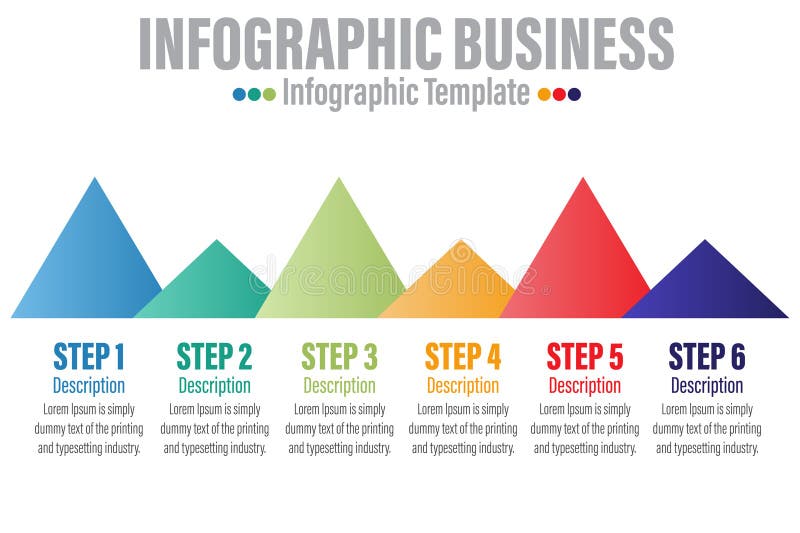 INFOGRAPHIC BUSINESS

Infographic Template

dreamstime

STEP 1
Description
Lorem Ipsum is simply dummy text of the printing and typesetting industry.

STEP 2
Description
Lorem Ipsum is simply dummy text of the printing and typesetting industry.

STEP 3
Description
Lorem Ipsum is simply dummy text of the printing and typesetting industry.

STEP 4
Description
Lorem Ipsum is simply dummy text of the printing and typesetting industry.

STEP 5
Description
Lorem Ipsum is simply dummy text of the printing and typesetting industry.

STEP 6
Description
Lorem Ipsum is simply dummy text of the printing and typesetting industry.