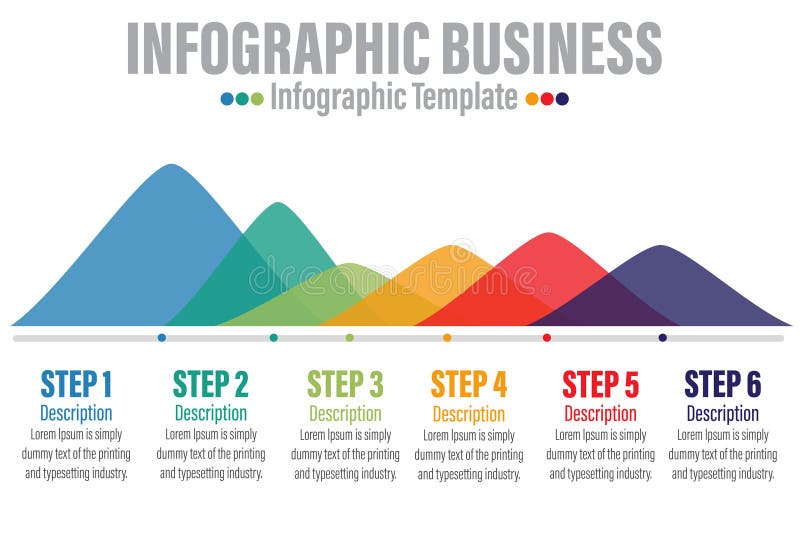 INFOGRAPHIC BUSINESS
Infographic Template

dreamstime

STEP 1
Description
Lorem Ipsum is simply dummy text of the printing and typesetting industry.

STEP 2
Description
Lorem Ipsum is simply dummy text of the printing and typesetting industry.

STEP 3
Description
Lorem Ipsum is simply dummy text of the printing and typesetting industry.

STEP 4
Description
Lorem Ipsum is simply dummy text of the printing and typesetting industry.

STEP 5
Description
Lorem Ipsum is simply dummy text of the printing and typesetting industry.

STEP 6
Description
Lorem Ipsum is simply dummy text of the printing and typesetting industry.