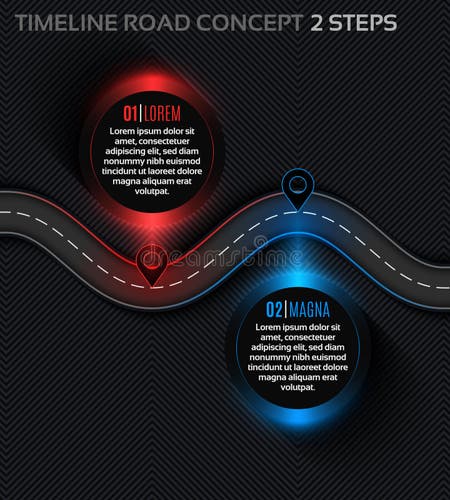 TIMELINE ROAD CONCEPT 2 STEPS

01|LOREM
Lorem ipsum dolor sit amet, consectetuer adipiscing elit, sed diam nonummy nibh euismod tincidunt ut laoreet dolore magna aliquam erat volutpat.

dreamstime

02|MAGNA
Lorem ipsum dolor sit amet, consectetuer adipiscing elit, sed diam nonummy nibh euismod tincidunt ut laoreet dolore magna aliquam erat volutpat.