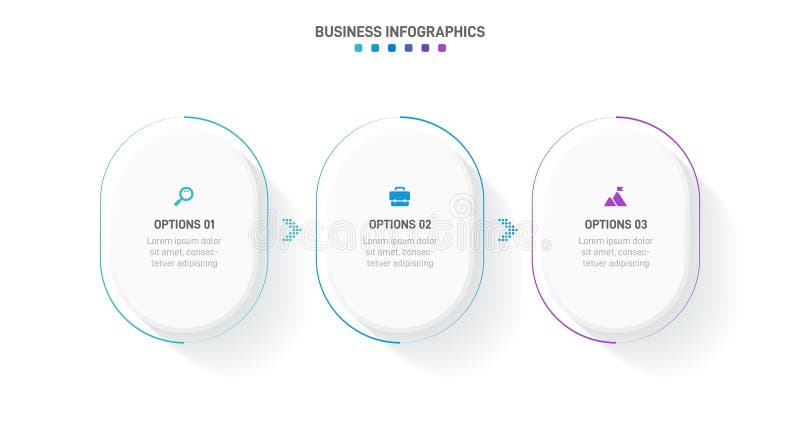 BUSINESS INFOGRAPHICS

OPTIONS 01
Lorem ipsum dolor sit amet, consectetuer adipiscing

OPTIONS 02
Lorem ipsum dolor sit amet, consectetuer adipiscing

OPTIONS 03
Lorem ipsum dolor sit amet, consectetuer adipiscing

dreamstime