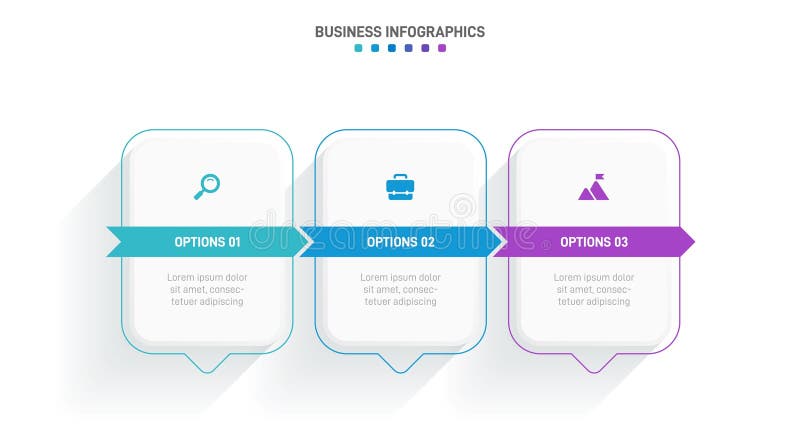 BUSINESS INFOGRAPHICS

OPTIONS 01

Lorem ipsum dolor sit amet, consectetuer adipiscing

OPTIONS 02

Lorem ipsum dolor sit amet, consectetuer adipiscing

OPTIONS 03

Lorem ipsum dolor sit amet, consectetuer adipiscing

dreamstime