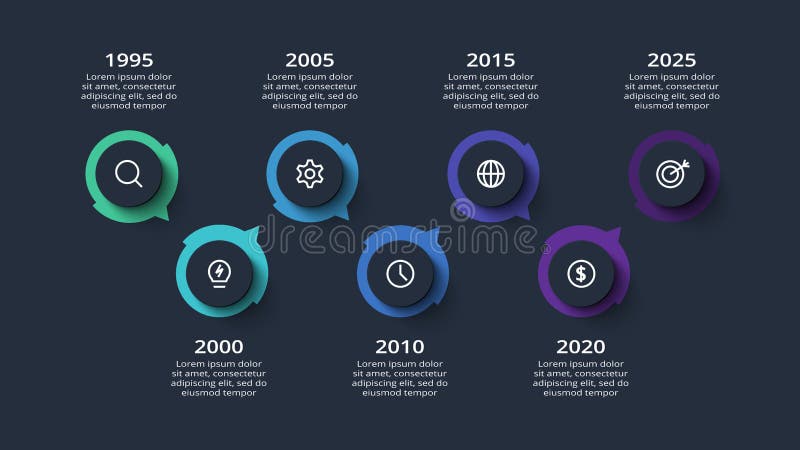 1995
Lorem ipsum dolor sit amet, consectetur adipiscing elit, sed do eiusmod tempor

2005
Lorem ipsum dolor sit amet, consectetur adipiscing elit, sed do eiusmod tempor

2015
Lorem ipsum dolor sit amet, consectetur adipiscing elit, sed do eiusmod tempor

2025
Lorem ipsum dolor sit amet, consectetur adipiscing elit, sed do eiusmod tempor

dreamstime

2000
Lorem ipsum dolor sit amet, consectetur adipiscing elit, sed do eiusmod tempor

2010
Lorem ipsum dolor sit amet, consectetur adipiscing elit, sed do eiusmod tempor

2020
Lorem ipsum dolor sit amet, consectetur adipiscing elit, sed do eiusmod tempor