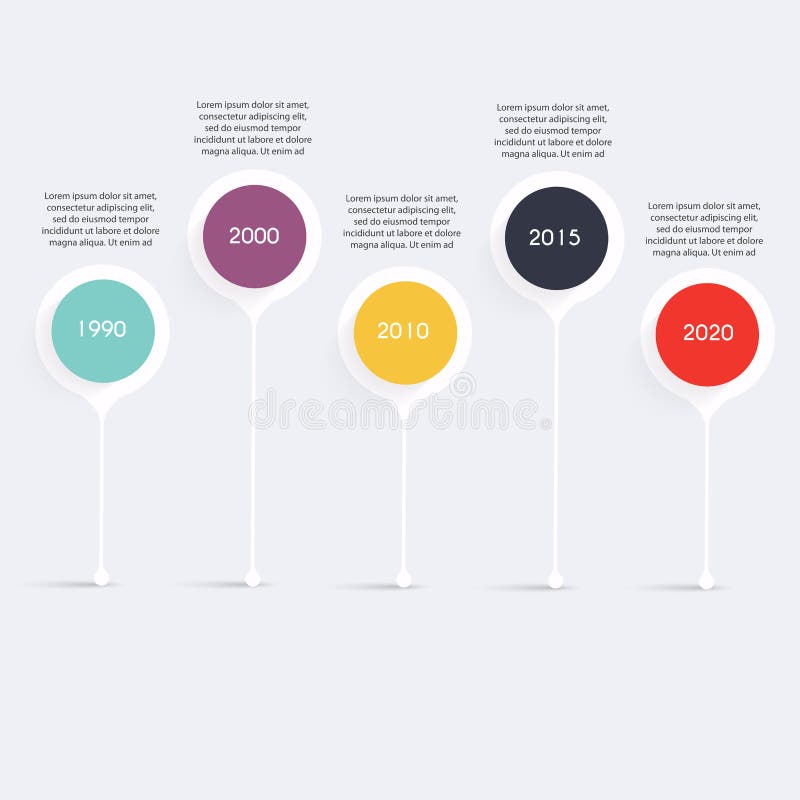 Lorem ipsum dolor sit amet, consectetur adipiscing elit, sed do eiusmod tempor incididunt ut labore et dolore magna aliqua. Ut enim ad

1990

Lorem ipsum dolor sit amet, consectetur adipiscing elit, sed do eiusmod tempor incididunt ut labore et dolore magna aliqua. Ut enim ad

2000

Lorem ipsum dolor sit amet, consectetur adipiscing elit, sed do eiusmod tempor incididunt ut labore et dolore magna aliqua. Ut enim ad

2010

Lorem ipsum dolor sit amet, consectetur adipiscing elit, sed do eiusmod tempor incididunt ut labore et dolore magna aliqua. Ut enim ad

2015

Lorem ipsum dolor sit amet, consectetur adipiscing elit, sed do eiusmod tempor incididunt ut labore et dolore magna aliqua. Ut enim ad

2020

dreamstime