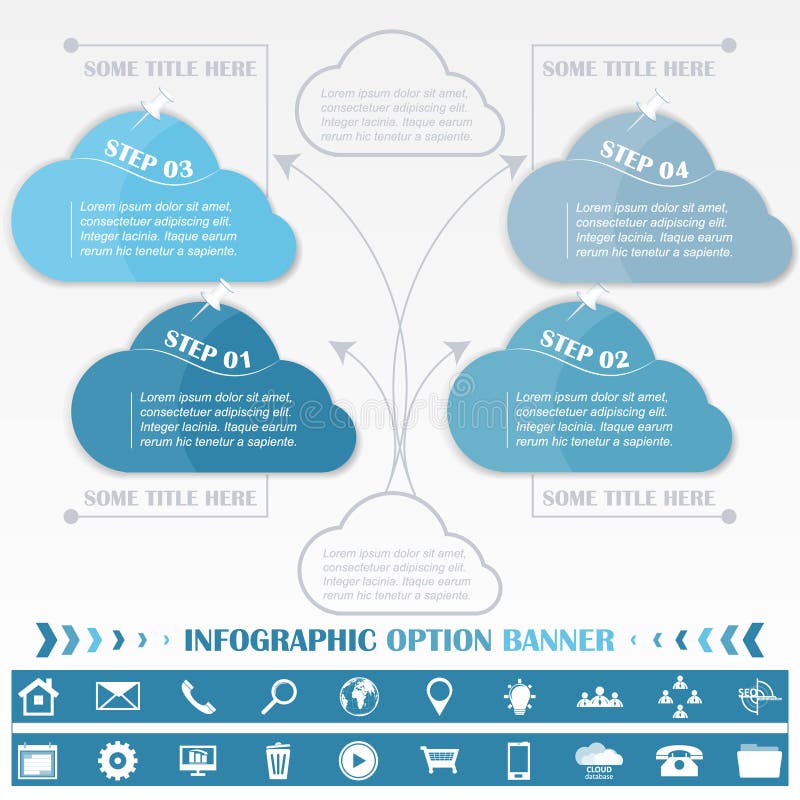 SOME TITLE HERE

Lorem ipsum dolor sit amet, consectetuer adipiscing elit. Integer lacinia. Itaque earum rerum hic tenetur a sapiente.

SOME TITLE HERE

STEP 03

Lorem ipsum dolor sit amet, consectetuer adipiscing elit. Integer lacinia. Itaque earum rerum hic tenetur a sapiente.

STEP 04

Lorem ipsum dolor sit amet, consectetuer adipiscing elit. Integer lacinia. Itaque earum rerum hic tenetur a sapiente.

STEP 01

Lorem ipsum dolor sit amet, consectetuer adipiscing elit. Integer lacinia. Itaque earum rerum hic tenetur a sapiente.

STEP 02

Lorem ipsum dolor sit amet, consectetuer adipiscing elit. Integer lacinia. Itaque earum rerum hic tenetur a sapiente.

SOME TITLE HERE

SOME TITLE HERE

Lorem ipsum dolor sit amet, consectetuer adipiscing elit. Integer lacinia. Itaque earum rerum hic tenetur a sapiente.

INFOGRAPHIC OPTION BANNER

SEO

CLOUD database