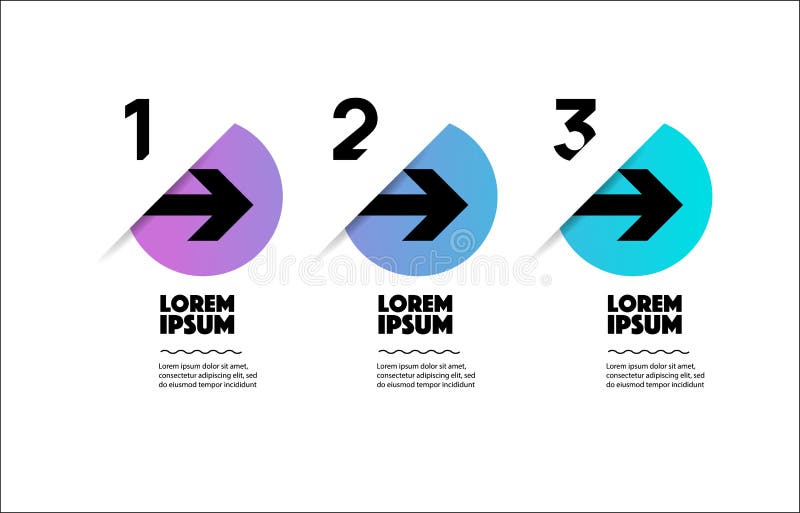 1

LOREM IPSUM

Lorem ipsum dolor sit amet, consectetur adipiscing elit, sed do eiusmod tempor incididunt

2

LOREM IPSUM

Lorem ipsum dolor sit amet, consectetur adipiscing elit, sed do eiusmod tempor incididunt

3

LOREM IPSUM

Lorem ipsum dolor sit amet, consectetur adipiscing elit, sed do eiusmod tempor incididunt

dreamstime