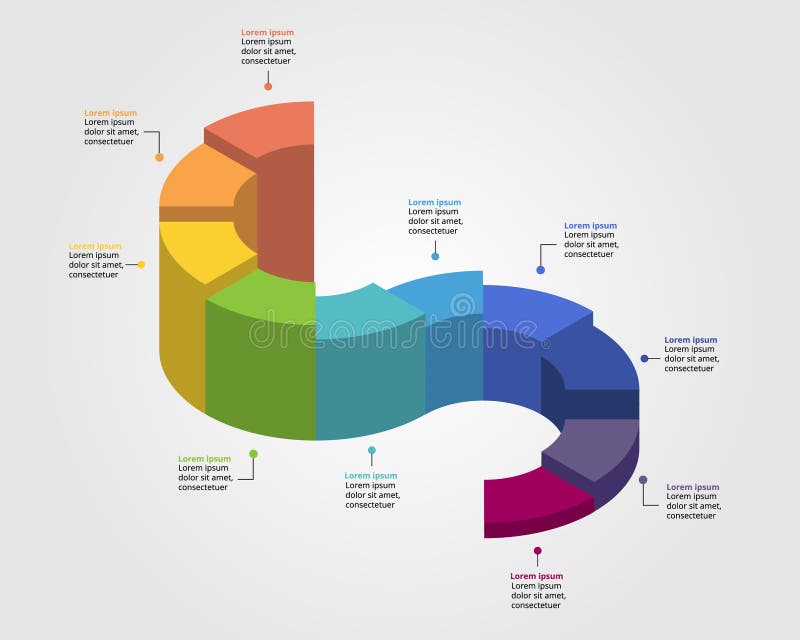 Lorem ipsum
Lorem ipsum dolor sit amet, consectetuer

Lorem ipsum
Lorem ipsum dolor sit amet, consectetuer

Lorem ipsum
Lorem ipsum dolor sit amet, consectetuer

Lorem ipsum
Lorem ipsum dolor sit amet, consectetuer

Lorem ipsum
Lorem ipsum dolor sit amet, consectetuer

dreamstime

Lorem ipsum
Lorem ipsum dolor sit amet, consectetuer

Lorem ipsum
Lorem ipsum dolor sit amet, consectetuer

Lorem ipsum
Lorem ipsum dolor sit amet, consectetuer

Lorem ipsum
Lorem ipsum dolor sit amet, consectetuer

Lorem ipsum
Lorem ipsum dolor sit amet, consectetuer