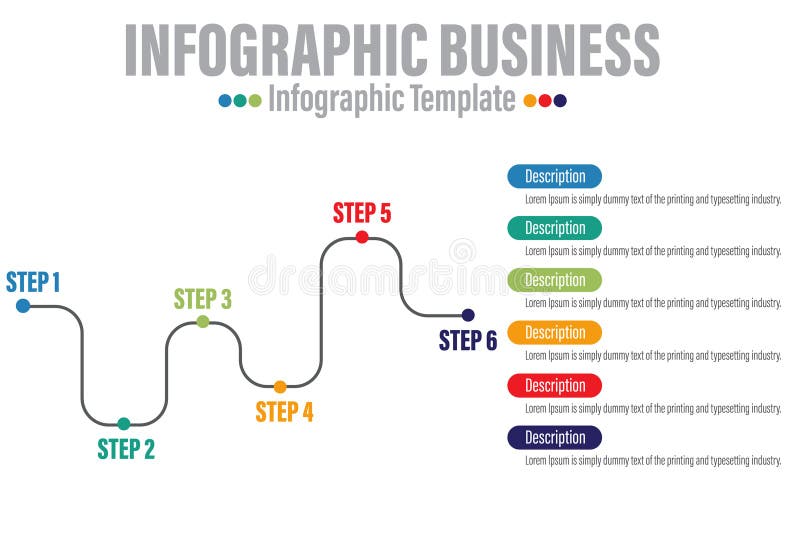 INFOGRAPHIC BUSINESS

Infographic Template

STEP 1

STEP 2

STEP 3

STEP 4

STEP 5

STEP 6

dreamstime

Description
Lorem Ipsum is simply dummy text of the printing and typesetting industry.

Description
Lorem Ipsum is simply dummy text of the printing and typesetting industry.

Description
Lorem Ipsum is simply dummy text of the printing and typesetting industry.

Description
Lorem Ipsum is simply dummy text of the printing and typesetting industry.

Description
Lorem Ipsum is simply dummy text of the printing and typesetting industry.

Description
Lorem Ipsum is simply dummy text of the printing and typesetting industry.