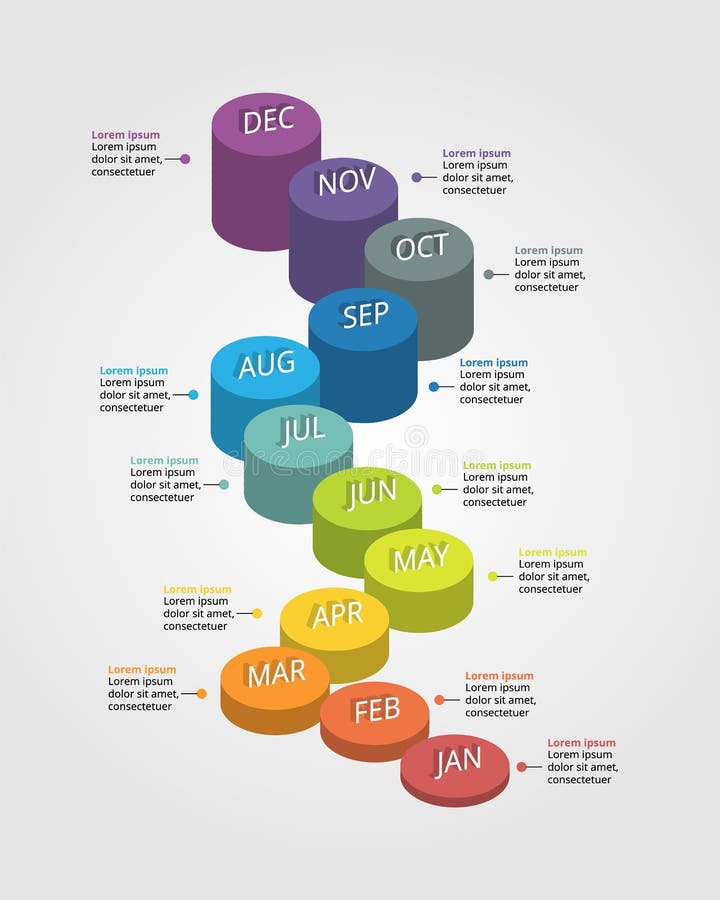 DEC

Lorem ipsum
Lorem ipsum dolor sit amet, consectetuer

NOV

Lorem ipsum
Lorem ipsum dolor sit amet, consectetuer

OCT

Lorem ipsum
Lorem ipsum dolor sit amet, consectetuer

SEP

Lorem ipsum
Lorem ipsum dolor sit amet, consectetuer

AUG

Lorem ipsum
Lorem ipsum dolor sit amet, consectetuer

JUL

Lorem ipsum
Lorem ipsum dolor sit amet, consectetuer

dreamstime

JUN

Lorem ipsum
Lorem ipsum dolor sit amet, consectetuer

MAY

Lorem ipsum
Lorem ipsum dolor sit amet, consectetuer

APR

Lorem ipsum
Lorem ipsum dolor sit amet, consectetuer

MAR

Lorem ipsum
Lorem ipsum dolor sit amet, consectetuer

FEB

Lorem ipsum
Lorem ipsum dolor sit amet, consectetuer

JAN

Lorem ipsum
Lorem ipsum dolor sit amet, consectetuer