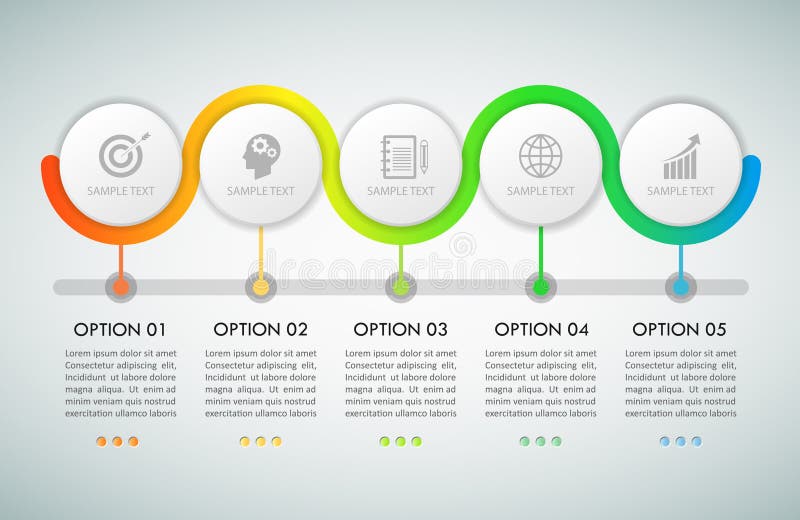 SAMPLE TEXT

SAMPLE TEXT

SAMPLE TEXT

SAMPLE TEXT

SAMPLE TEXT

dreamstime

OPTION 01

Lorem ipsum dolor sit amet Consectetur adipiscing elit, Incididunt ut labore dolore magna aliqua. Ut enim ad minim veniam quis nostrud exercitation ullamco laboris

OPTION 02

Lorem ipsum dolor sit amet Consectetur adipiscing elit, Incididunt ut labore dolore magna aliqua. Ut enim ad minim veniam quis nostrud exercitation ullamco laboris

OPTION 03

Lorem ipsum dolor sit amet Consectetur adipiscing elit, Incididunt ut labore dolore magna aliqua. Ut enim ad minim veniam quis nostrud exercitation ullamco laboris

OPTION 04

Lorem ipsum dolor sit amet Consectetur adipiscing elit, Incididunt ut labore dolore magna aliqua. Ut enim ad minim veniam quis nostrud exercitation ullamco laboris

OPTION 05

Lorem ipsum dolor sit amet Consectetur adipiscing elit, Incididunt ut labore dolore magna aliqua. Ut enim ad minim veniam quis nostrud exercitation ullamco laboris