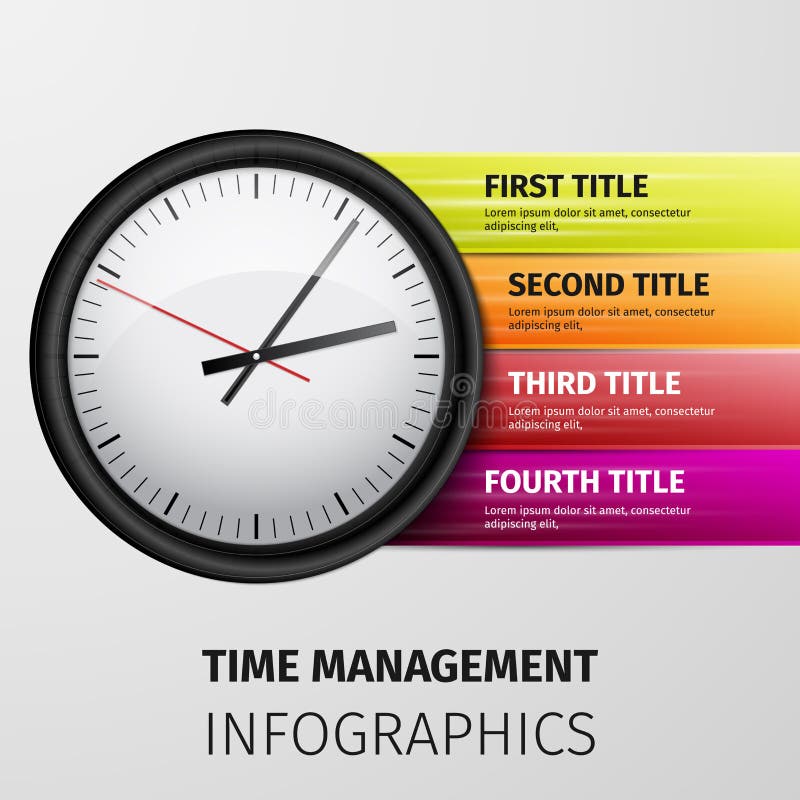 FIRST TITLE
Lorem ipsum dolor sit amet, consectetur adipiscing elit,

SECOND TITLE
Lorem ipsum dolor sit amet, consectetur adipiscing elit,

THIRD TITLE
Lorem ipsum dolor sit amet, consectetur adipiscing elit,

FOURTH TITLE
Lorem ipsum dolor sit amet, consectetur adipiscing elit,

dreamstime

TIME MANAGEMENT
INFOGRAPHICS