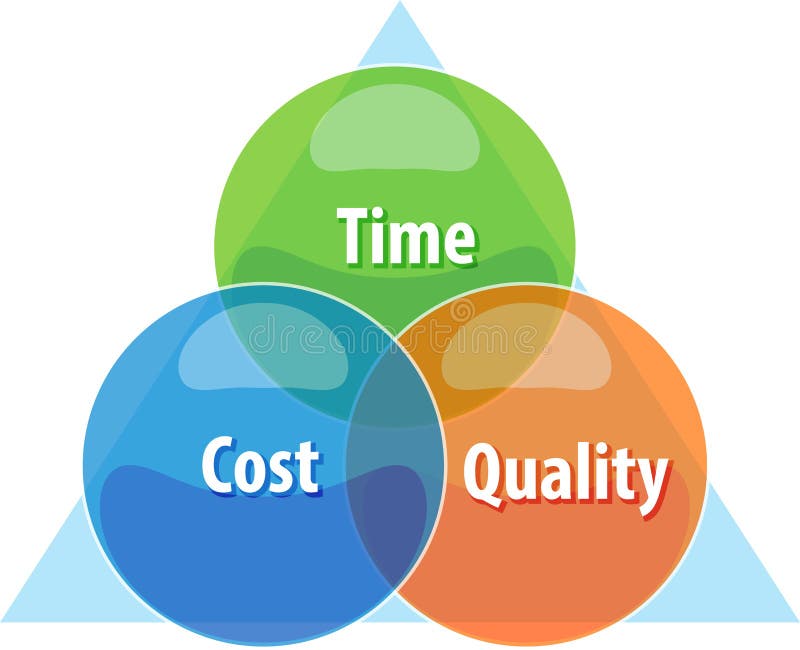 Time
dreamstime
Cost
Quality