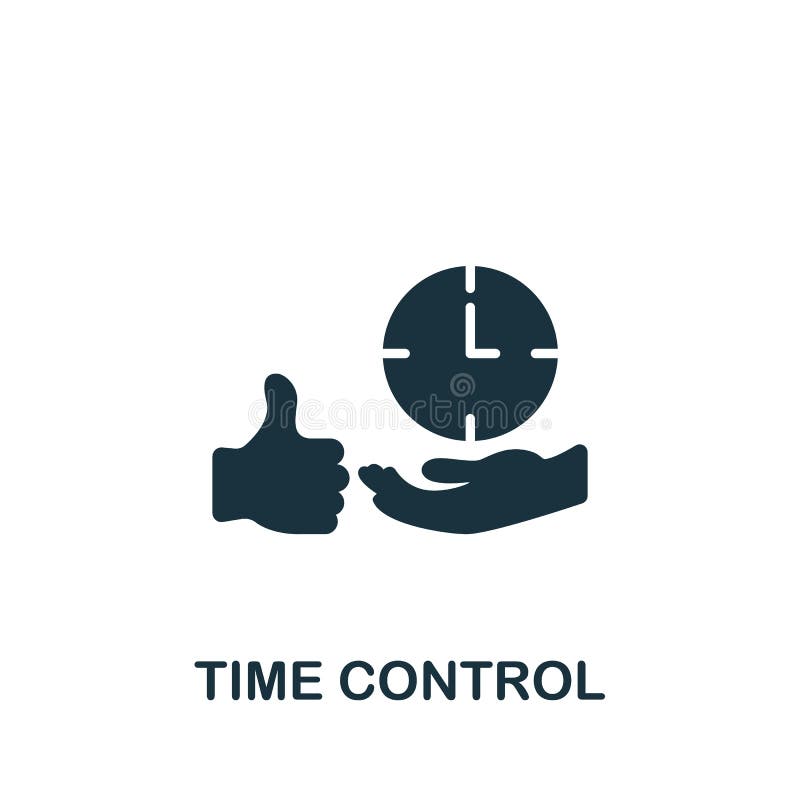 dreamstime

TIME CONTROL