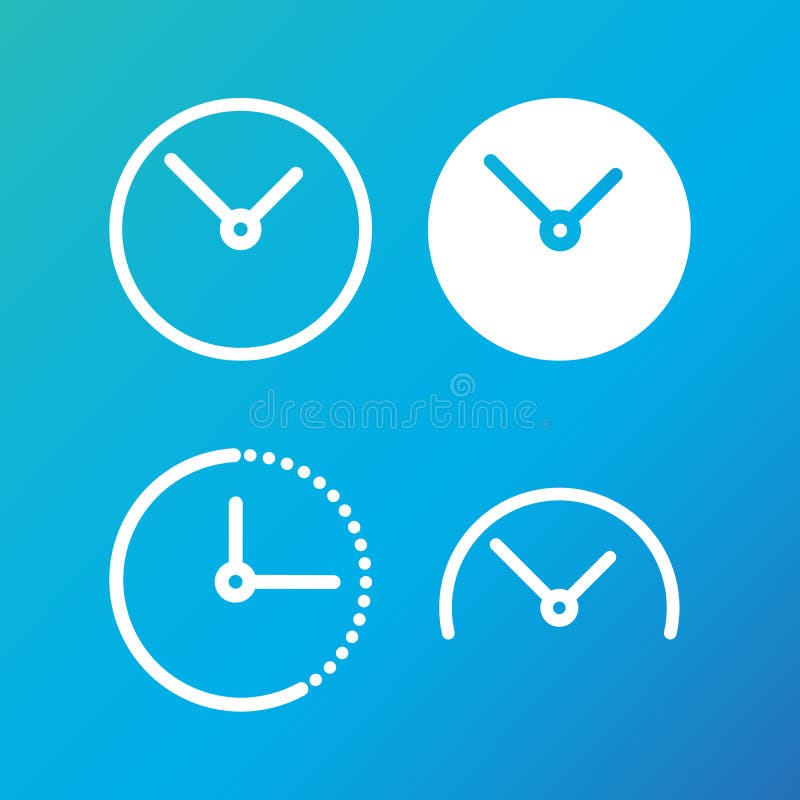 dreamstime