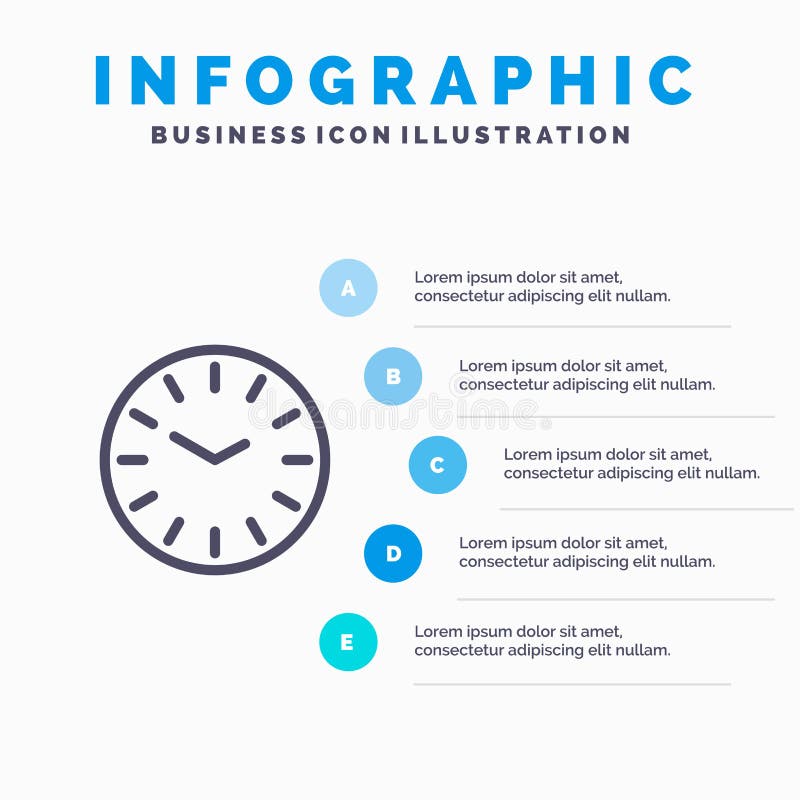 INFOGRAPHIC
BUSINESS ICON ILLUSTRATION

A
Lorem ipsum dolor sit amet, consectetur adipiscing elit nullam.

B
Lorem ipsum dolor sit amet, consectetur adipiscing elit nullam.

dreamstime

C
Lorem ipsum dolor sit amet, consectetur adipiscing elit nullam.

D
Lorem ipsum dolor sit amet, consectetur adipiscing elit nullam.

E
Lorem ipsum dolor sit amet, consectetur adipiscing elit nullam.