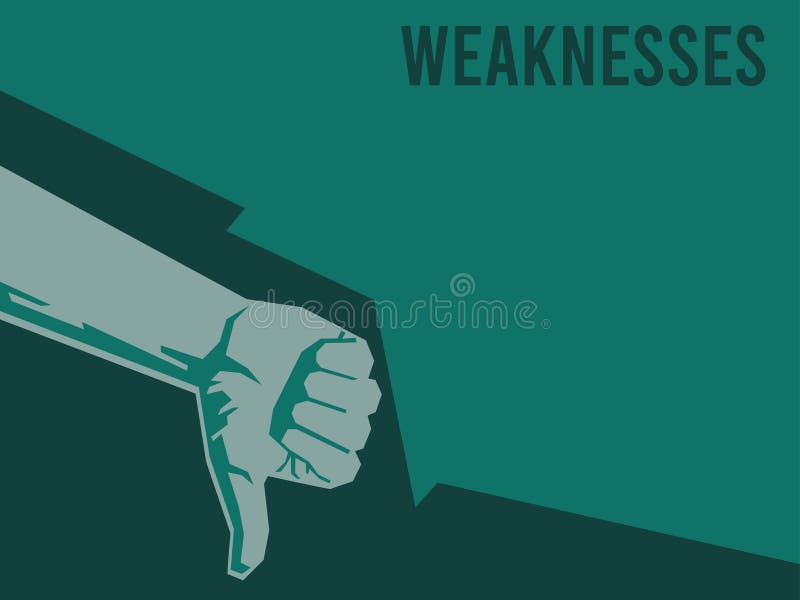 WEAKNESSES

dreamstime