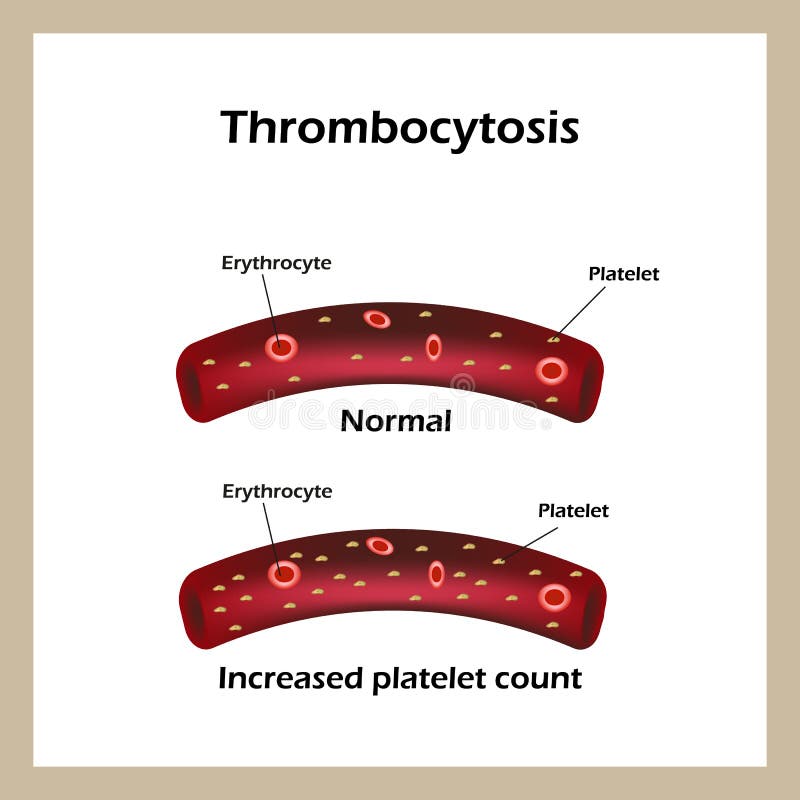 Thrombocytosis

Erythrocyte

Platelet

dreamstime

Normal

Erythrocyte

Platelet

Increased platelet count