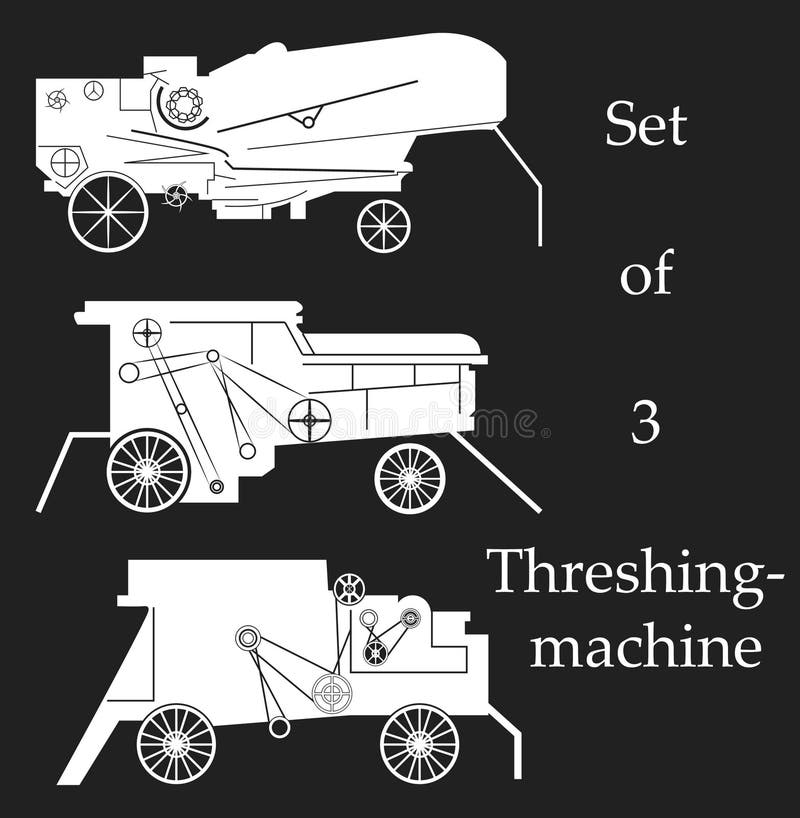 Set

of

3

Threshing-machine

dreamstime