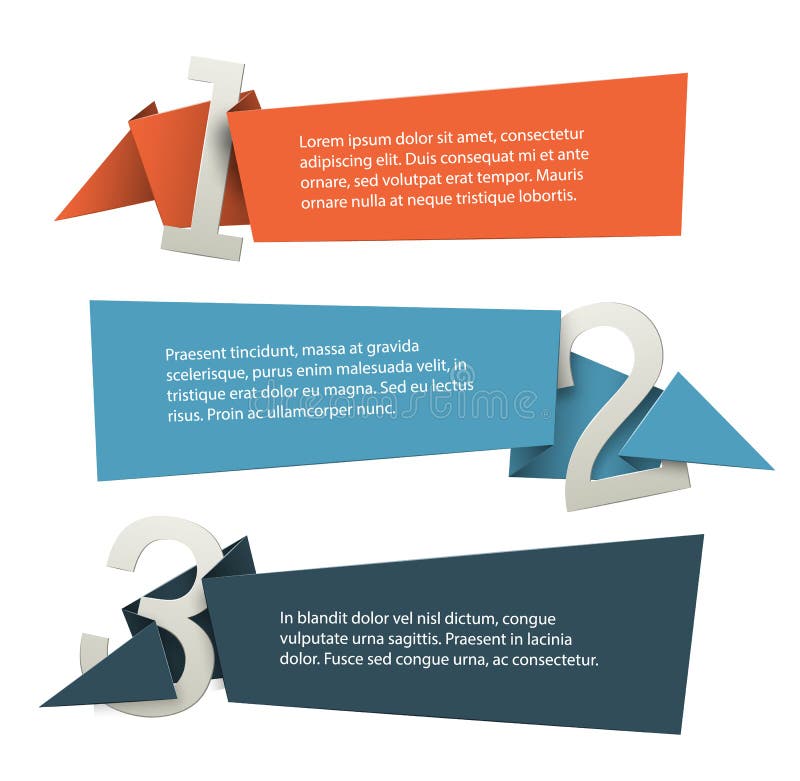 1

Lorem ipsum dolor sit amet, consectetur adipiscing elit. Duis consequat mi et ante ornare, sed volutpat erat tempor. Mauris ornare nulla at neque tristique lobortis.

Praesent tincidunt, massa at gravida scelerisque, purus enim malesuada velit, in tristique erat dolor eu magna. Sed eu lectus risus. Proin ac ullamcorper nunc.

dreamstime

2

3

In blandit dolor vel nisl dictum, congue vulputate urna sagittis. Praesent in lacinia dolor. Fusce sed congue urna, ac consectetur.