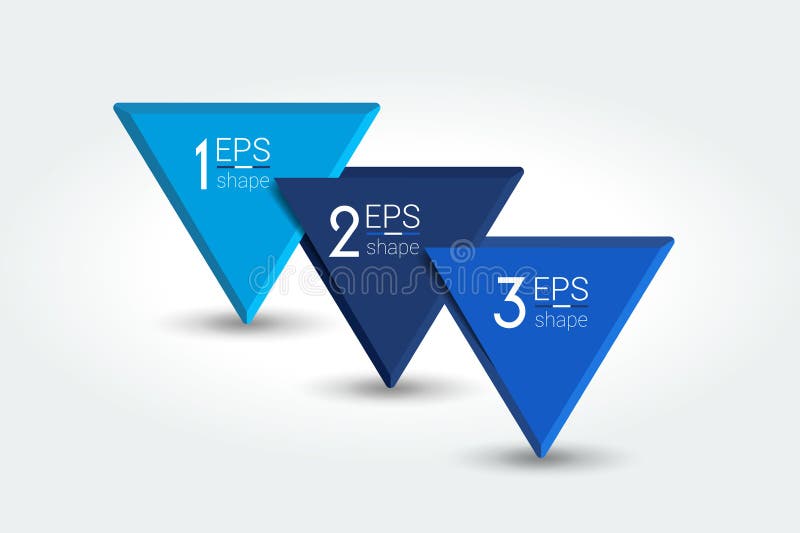 1 EPS
shape

2 EPS
shape

3 EPS
shape

dreamstime