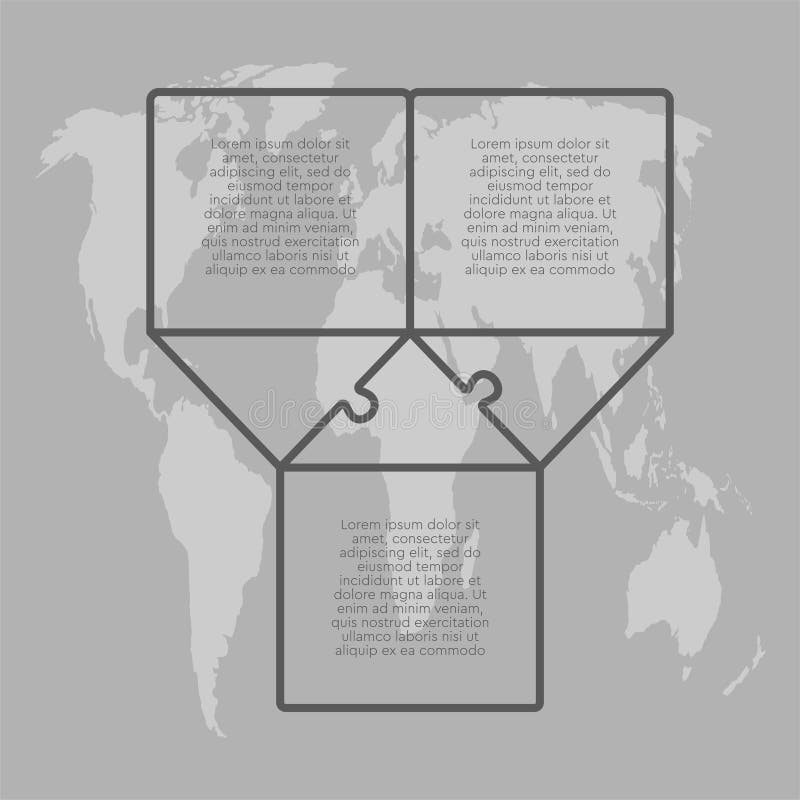 Lorem ipsum dolor sit amet, consectetur adipiscing elit, sed do eiusmod tempor incididunt ut labore et dolore magna aliqua. Ut enim ad minim veniam, quis nostrud exercitation ullamco laboris nisi ut aliquip ex ea commodo

Lorem ipsum dolor sit amet, consectetur adipiscing elit, sed do eiusmod tempor incididunt ut labore et dolore magna aliqua. Ut enim ad minim veniam, quis nostrud exercitation ullamco laboris nisi ut aliquip ex ea commodo

dreamstime

Lorem ipsum dolor sit amet, consectetur adipiscing elit, sed do eiusmod tempor incididunt ut labore et dolore magna aliqua. Ut enim ad minim veniam, quis nostrud exercitation ullamco laboris nisi ut aliquip ex ea commodo