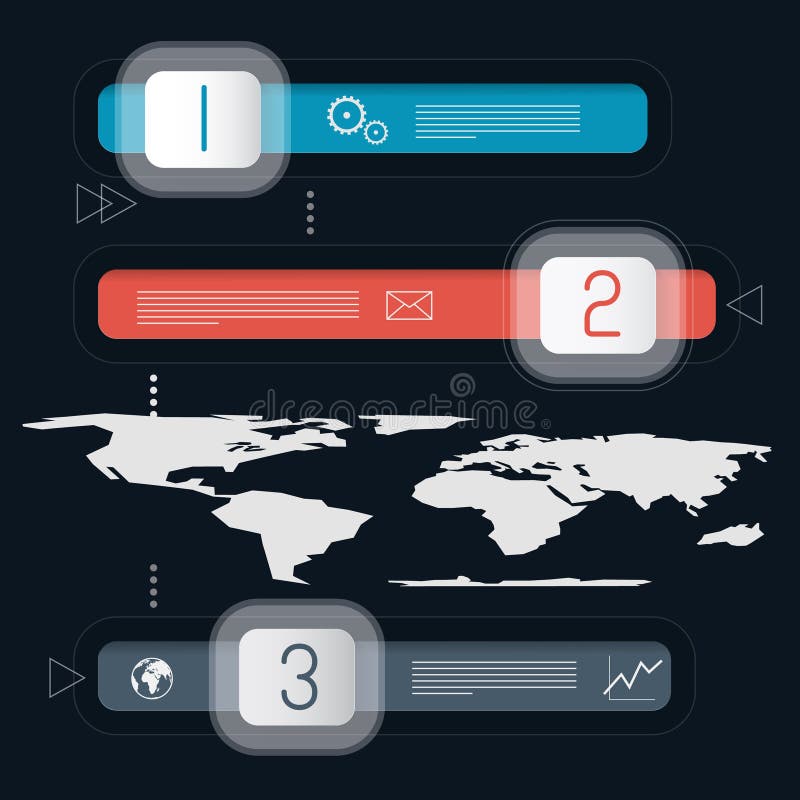 1

2

dreamstime

3