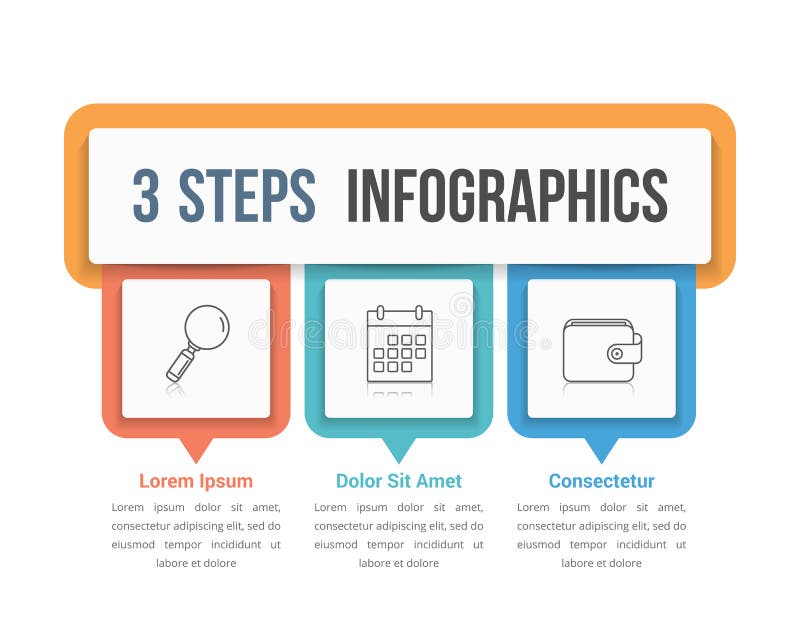 3 STEPS INFOGRAPHICS

dreamstime

Lorem Ipsum

Lorem ipsum dolor sit amet, consectetur adipiscing elit, sed do eiusmod tempor incididunt ut labore et dolore

Dolor Sit Amet

Lorem ipsum dolor sit amet, consectetur adipiscing elit, sed do eiusmod tempor incididunt ut labore et dolore

Consectetur

Lorem ipsum dolor sit amet, consectetur adipiscing elit, sed do eiusmod tempor incididunt ut labore et dolore