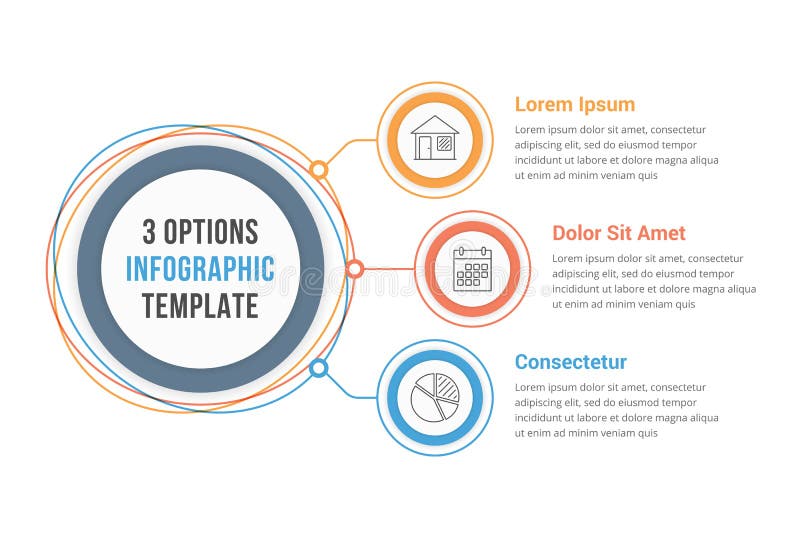 3 OPTIONS
INFOGRAPHIC
TEMPLATE

Lorem Ipsum
Lorem ipsum dolor sit amet, consectetur adipiscing elit, sed do eiusmod tempor incididunt ut labore et dolore magna aliqua ut enim ad minim veniam quis

Dolor Sit Amet
Lorem ipsum dolor sit amet, consectetur adipiscing elit, sed do eiusmod tempor incididunt ut labore et dolore magna aliqua ut enim ad minim veniam quis

Consectetur
Lorem ipsum dolor sit amet, consectetur adipiscing elit, sed do eiusmod tempor incididunt ut labore et dolore magna aliqua ut enim ad minim veniam quis