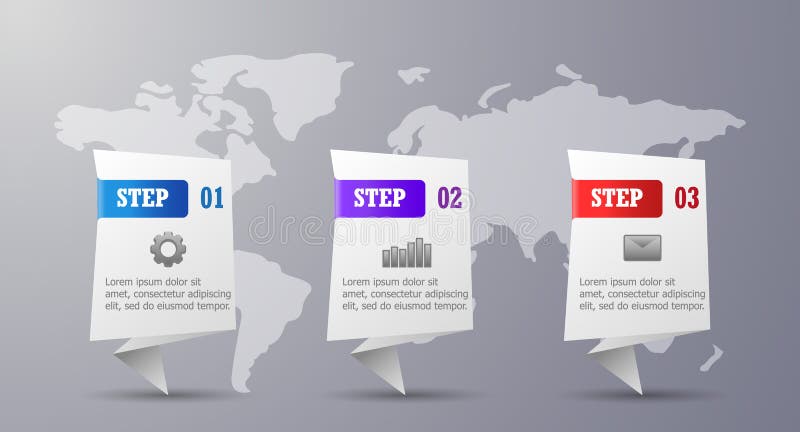 STEP 01

Lorem ipsum dolor sit amet, consectetur adipiscing elit, sed do eiusmod tempor.

STEP 02

Lorem ipsum dolor sit amet, consectetur adipiscing elit, sed do eiusmod tempor.

STEP 03

Lorem ipsum dolor sit amet, consectetur adipiscing elit, sed do eiusmod tempor.

dreamstime