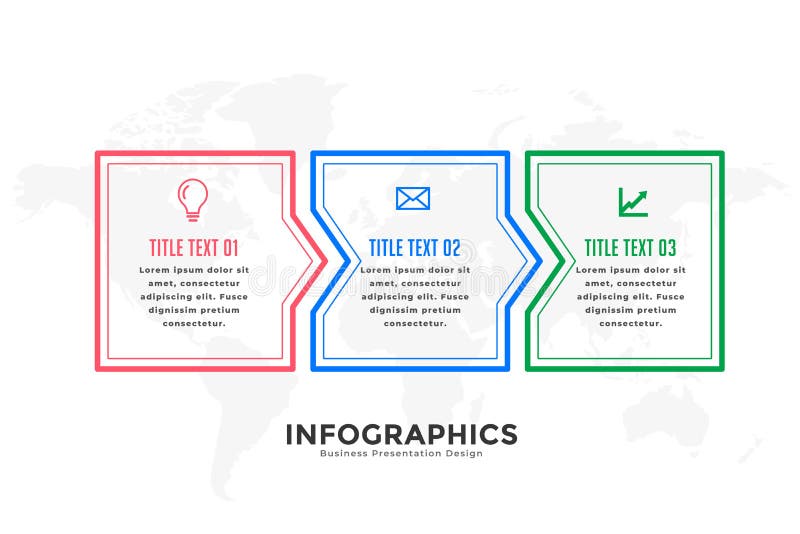 TITLE TEXT 01

Lorem ipsum dolor sit amet, consectetur adipiscing elit. Fusce dignissim pretium consectetur.

TITLE TEXT 02

Lorem ipsum dolor sit amet, consectetur adipiscing elit. Fusce dignissim pretium consectetur.

TITLE TEXT 03

Lorem ipsum dolor sit amet, consectetur adipiscing elit. Fusce dignissim pretium consectetur.

INFOGRAPHICS

Business Presentation Design