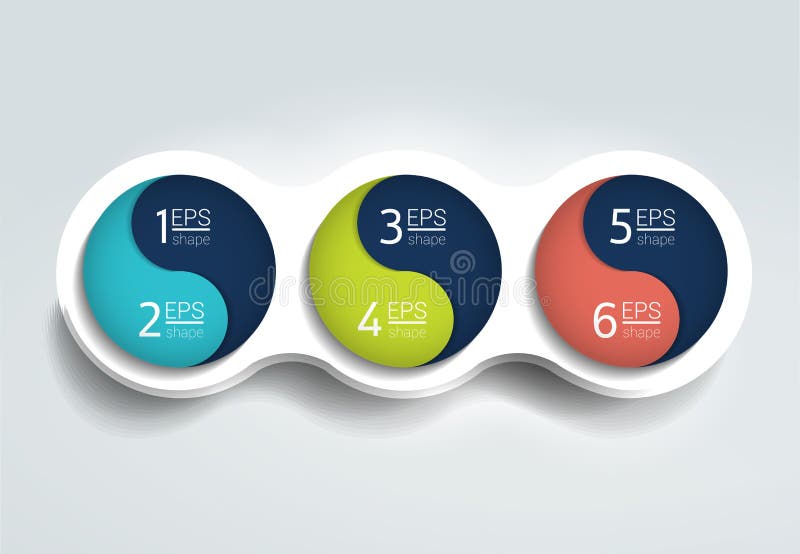 1 EPS shape

2 EPS shape

3 EPS shape

4 EPS shape

5 EPS shape

6 EPS shape

dreamstime