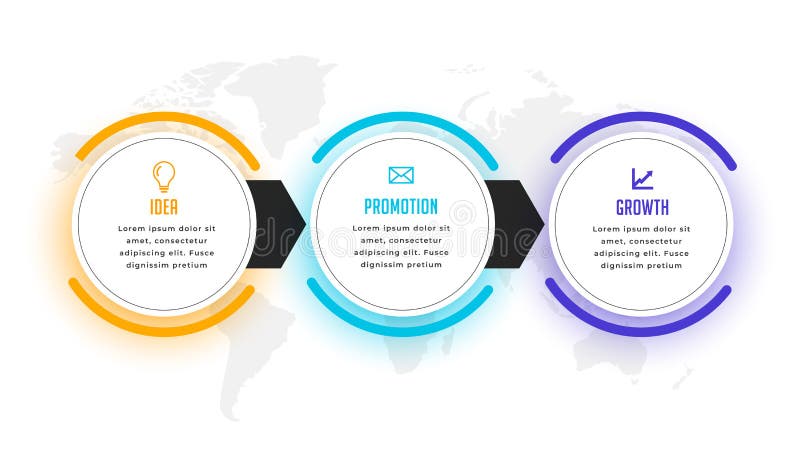 IDEA

Lorem ipsum dolor sit amet, consectetur adipiscing elit. Fusce dignissim pretium

PROMOTION

Lorem ipsum dolor sit amet, consectetur adipiscing elit. Fusce dignissim pretium

GROWTH

Lorem ipsum dolor sit amet, consectetur adipiscing elit. Fusce dignissim pretium

dreamstime