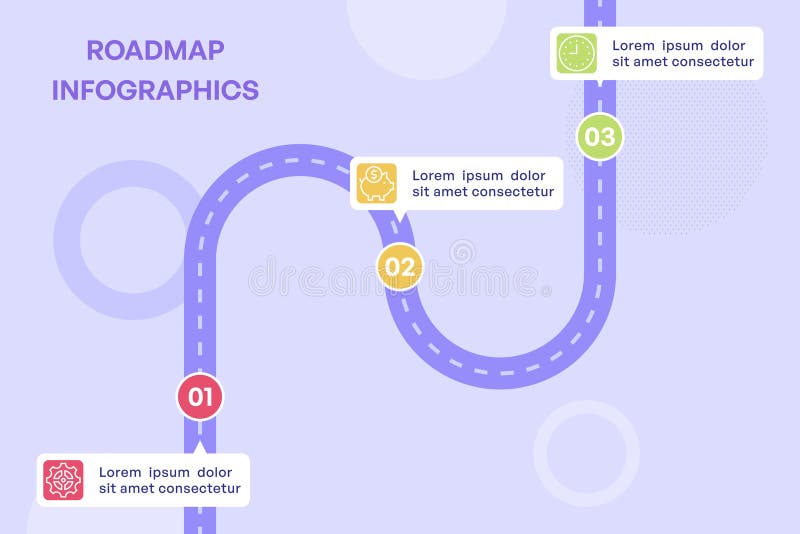 ROADMAP INFOGRAPHICS

Lorem ipsum dolor sit amet consectetur

03

Lorem ipsum dolor sit amet consectetur

02

dreamstime

01

Lorem ipsum dolor sit amet consectetur