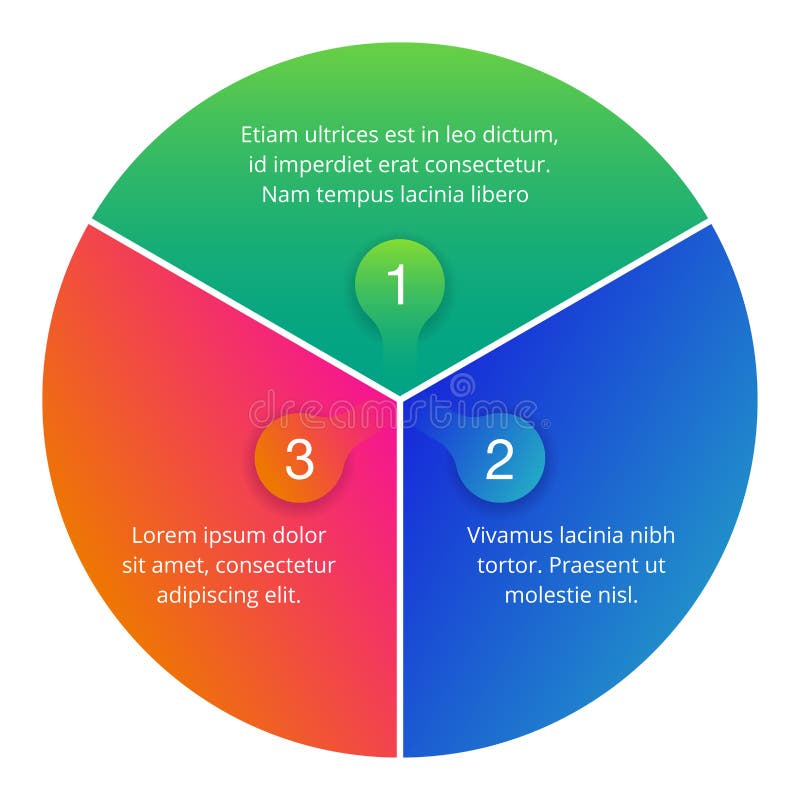 Etiam ultrices est in leo dictum, id imperdiet erat consectetur. Nam tempus lacinia libero

1

dreamstime

3

2

Lorem ipsum dolor sit amet, consectetur adipiscing elit.

Vivamus lacinia nibh tortor. Praesent ut molestie nisl.