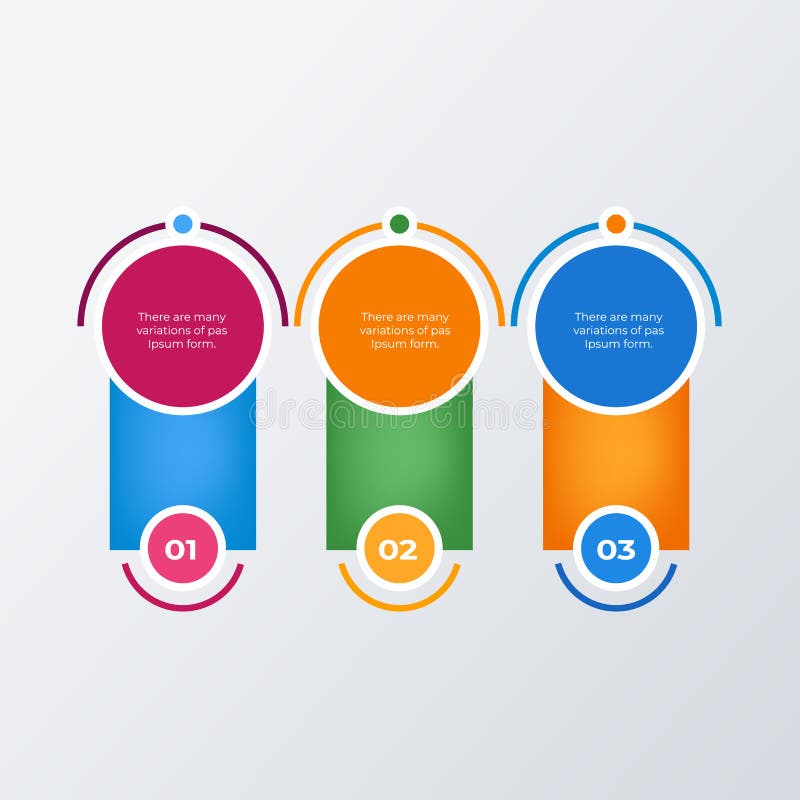 There are many variations of pas Ipsum form.

01

There are many variations of pas Ipsum form.

02

There are many variations of pas Ipsum form.

03

dreamstime