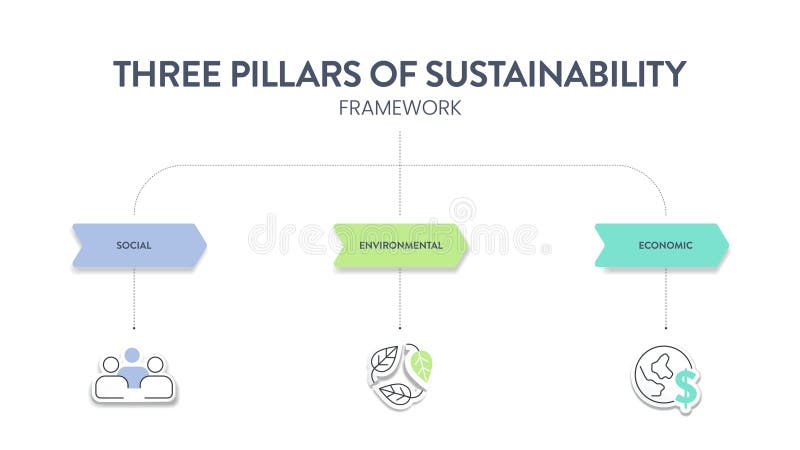 THREE PILLARS OF SUSTAINABILITY
FRAMEWORK

SOCIAL

ENVIRONMENTAL

ECONOMIC

dreamstime