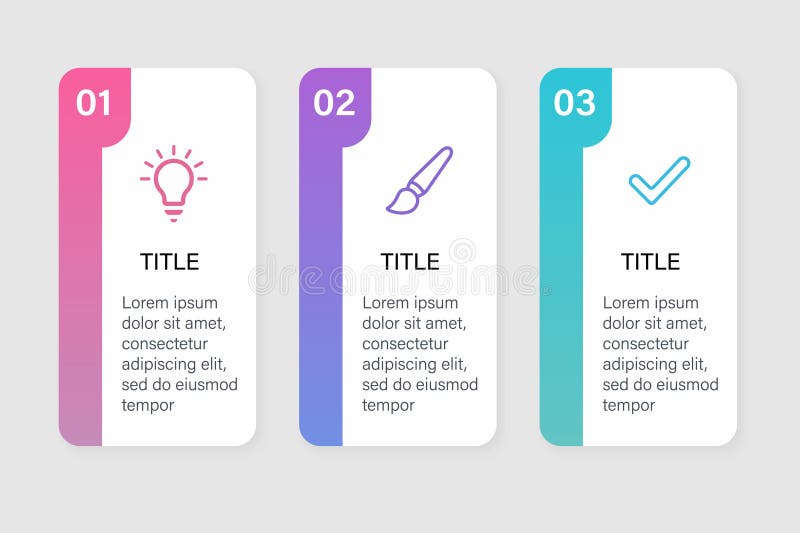 01

TITLE

Lorem ipsum dolor sit amet, consectetur adipiscing elit, sed do eiusmod tempor

02

TITLE

Lorem ipsum dolor sit amet, consectetur adipiscing elit, sed do eiusmod tempor

03

TITLE

Lorem ipsum dolor sit amet, consectetur adipiscing elit, sed do eiusmod tempor

dreamstime