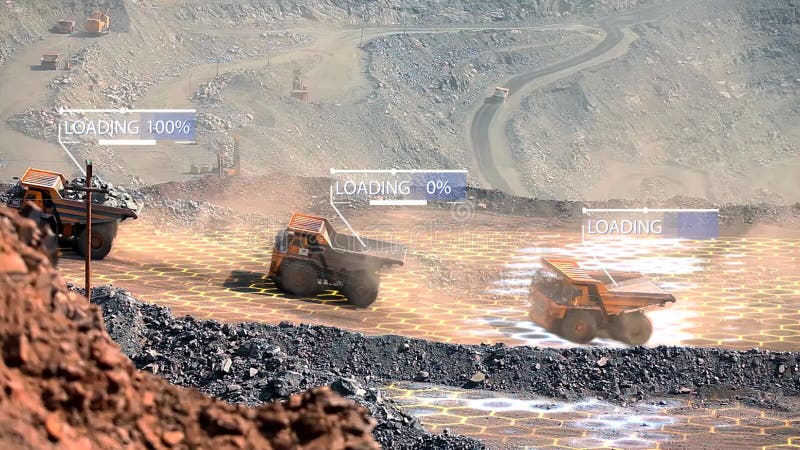 LOADING 100%

LOADING 0%

LOADING