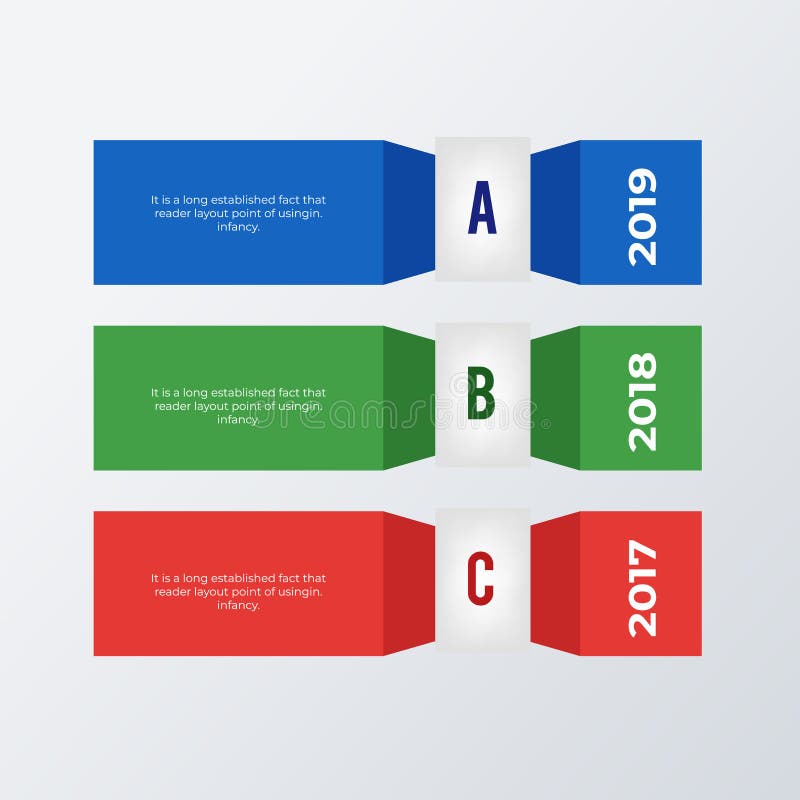 It is a long established fact that reader layout point of usingin. infancy.

A

2019

It is a long established fact that reader layout point of usingin. infancy.

B

2018

dreamstime

It is a long established fact that reader layout point of usingin. infancy.

C

2017