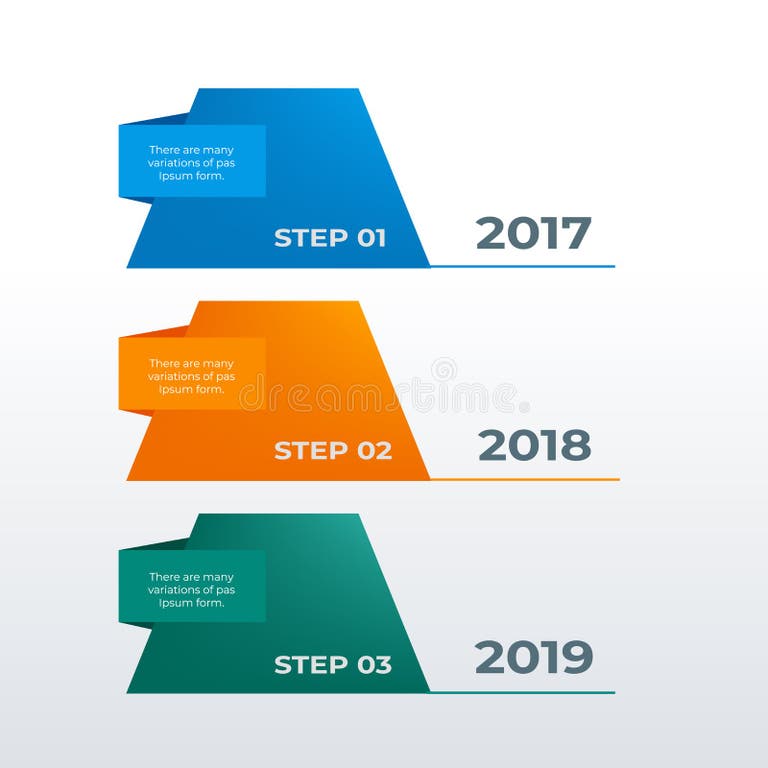 There are many variations of pas Ipsum form.

STEP 01

2017

There are many variations of pas Ipsum form.

dreamstime.

STEP 02

2018

There are many variations of pas Ipsum form.

STEP 03

2019