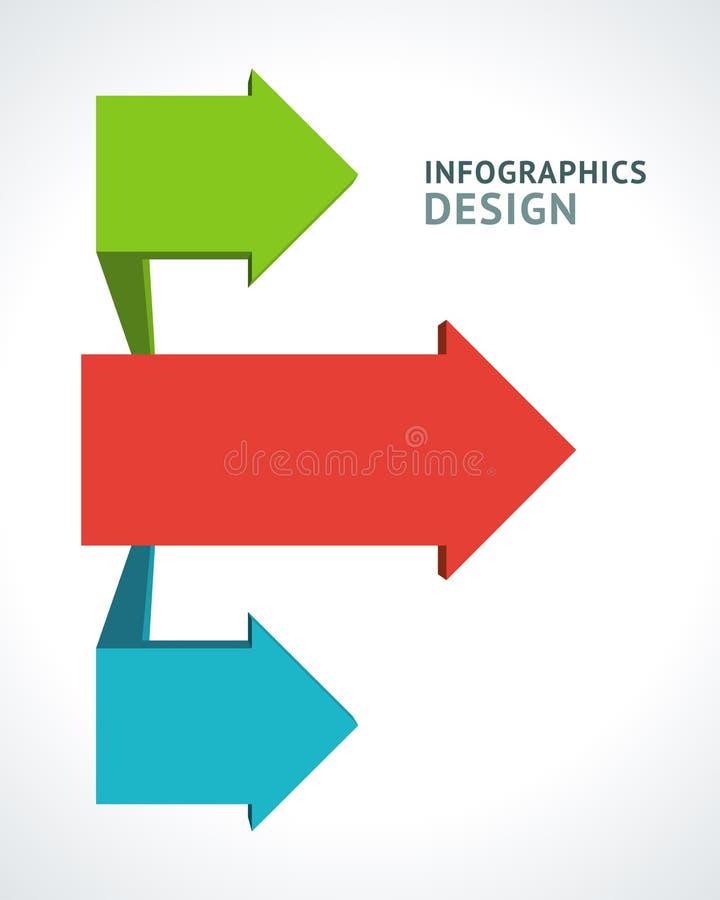 INFOGRAPHICS
DESIGN

dreamstime