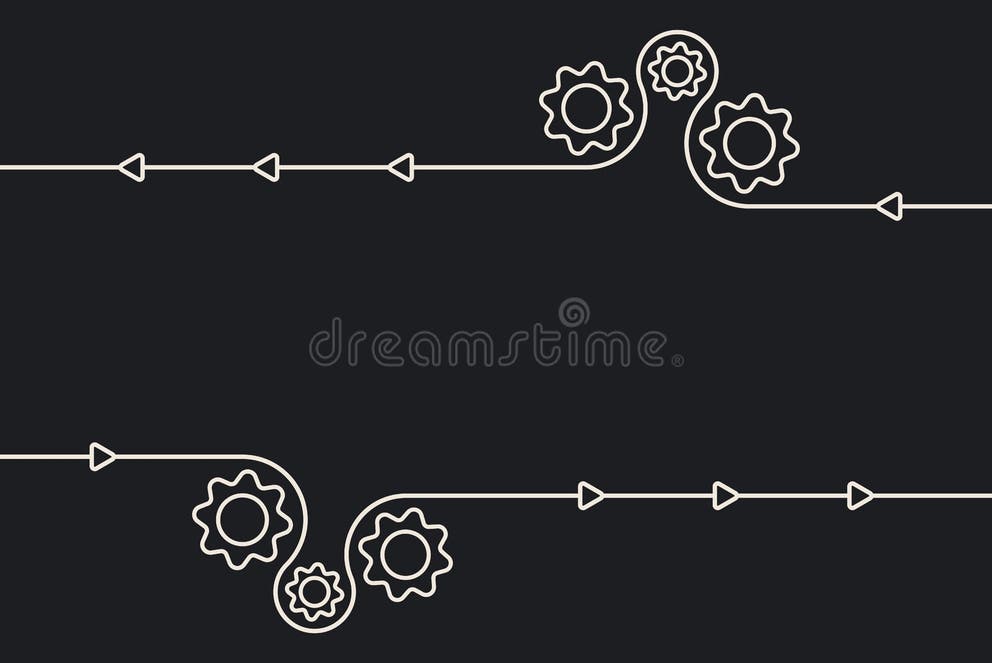 dreamstime®