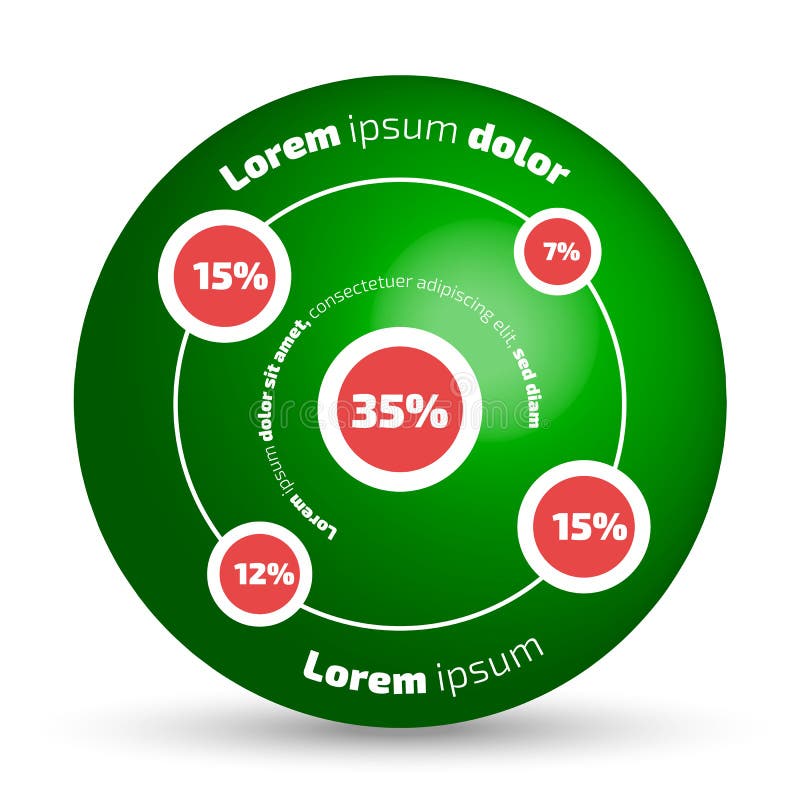 Lorem ipsum dolor

15%

7%

Lorem ipsum dolor sit amet, consectetuer adipiscing elit, sed diam

35%

15%

12%

Lorem ipsum