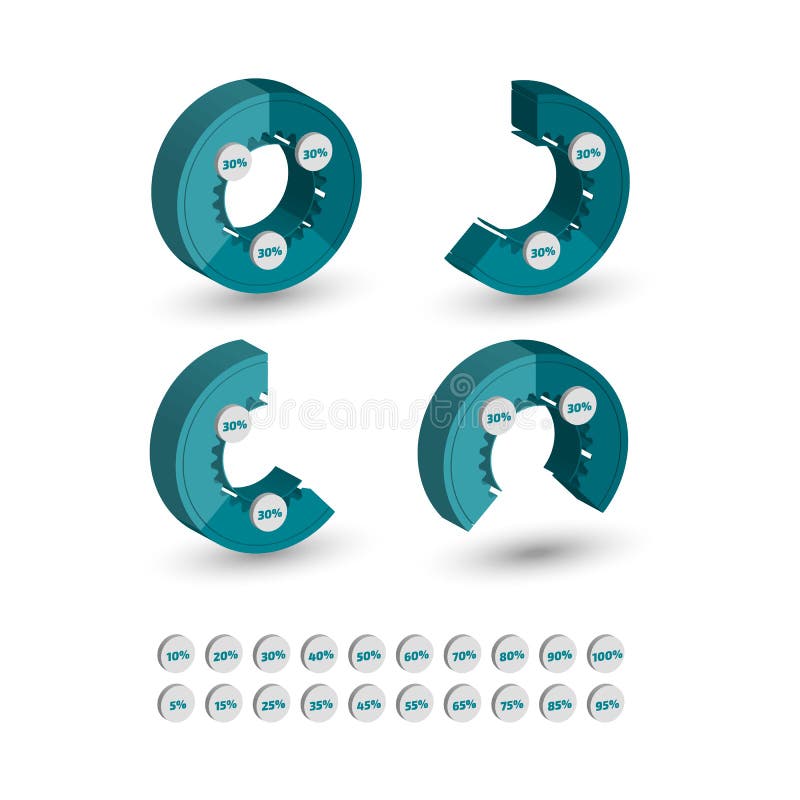 30%
30%
30%

30%
30%

30%
30%

30%
30%

dreamstime

10% 20% 30% 40% 50% 60% 70% 80% 90% 100%
5% 15% 25% 35% 45% 55% 65% 75% 85% 95%