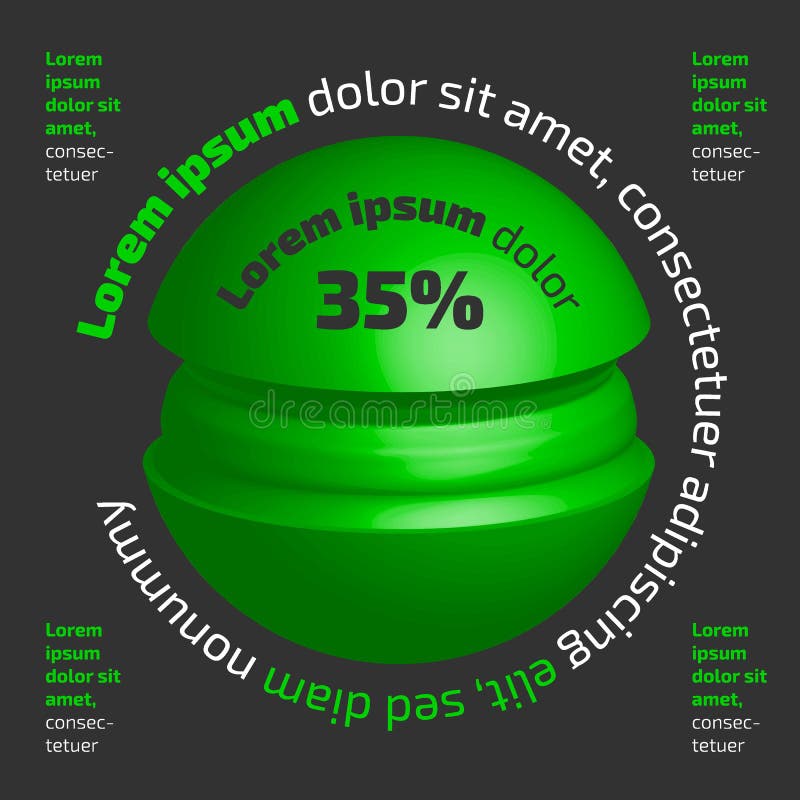 Lorem ipsum dolor sit amet, consectetuer

Lorem ipsum dolor sit amet, consectetuer

Lorem ipsum dolor sit amet, consectetuer adipiscing elit, sed diam nonummy

Lorem ipsum dolor
35%

dreamstime

Lorem ipsum dolor sit amet, consectetuer

Lorem ipsum dolor sit amet, consectetuer