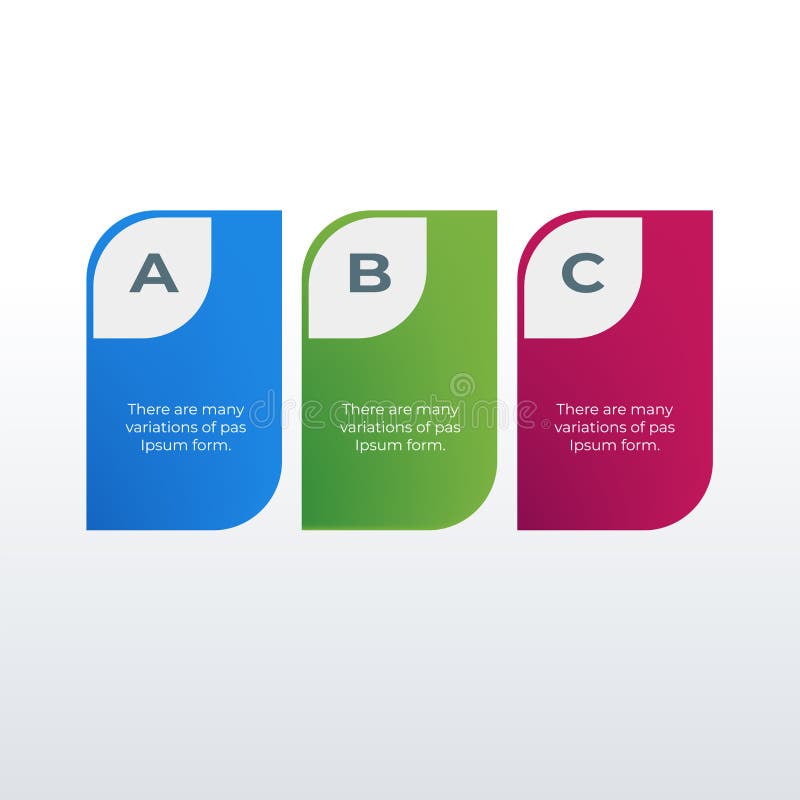 A

There are many variations of pas Ipsum form.

B

There are many variations of pas Ipsum form.

C

There are many variations of pas Ipsum form.

dreamstime